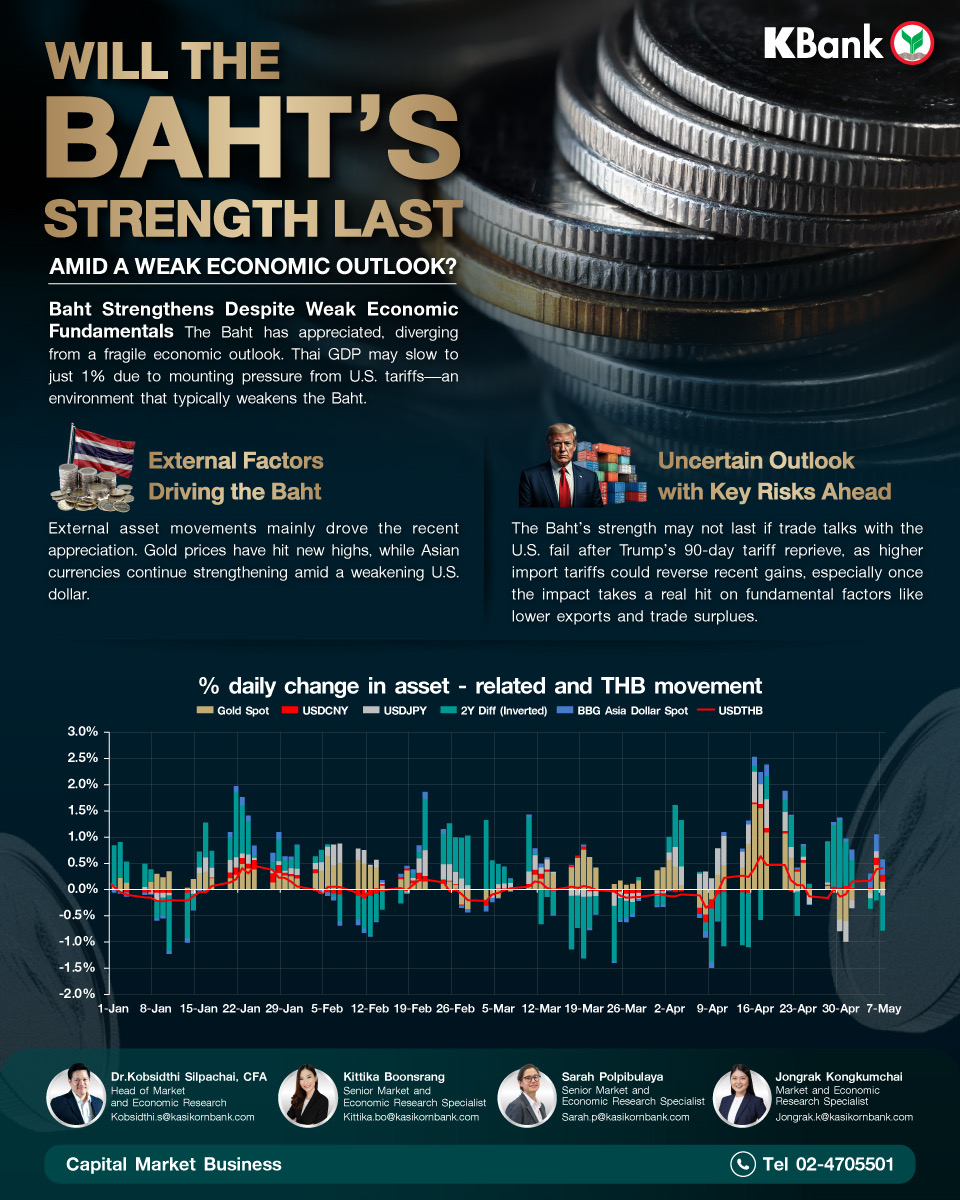 KBank

WILL THE BAHT'S STRENGTH LAST

AMID A WEAK ECONOMIC OUTLOOK?

Baht Strengthens Despite Weak Economic Fundamentals The Baht has appreciated, diverging from a fragile economic outlook. Thai GDP may slow to just 1% due to mounting pressure from U.S. tariffs—an environment that typically weakens the Baht.

External Factors Driving the Baht

External asset movements mainly drove the recent appreciation. Gold prices have hit new highs, while Asian currencies continue strengthening amid a weakening U.S. dollar.

Uncertain Outlook with Key Risks Ahead

The Baht's strength may not last if trade talks with the U.S. fail after Trump's 90-day tariff reprieve, as higher import tariffs could reverse recent gains, especially once the impact takes a real hit on fundamental factors like lower exports and trade surpluses.

% daily change in asset - related and THB movement

Gold Spot USDCNY USDJPY 2Y Diff (Inverted) BBG Asia Dollar Spot USDTHB

3.0%
2.5%
2.0%
1.5%
1.0%
0.5%
0.0%
-0.5%
-1.0%
-1.5%
-2.0%

1-Jan 8-Jan 15-Jan 22-Jan 29-Jan 5-Feb 12-Feb 19-Feb 26-Feb 5-Mar 12-Mar 19-Mar 26-Mar 2-Apr 9-Apr 16-Apr 23-Apr 30-Apr 7-May

Dr.Kobsidthi Silpachai, CFA
Head of Market and Economic Research
Kobsidthi.s@kasikornbank.com

Kittika Boonsrang
Senior Market and Economic Research Specialist
Kittika.bo@kasikornbank.com

Sarah Polpibulaya
Senior Market and Economic Research Specialist
Sarah.p@kasikornbank.com

Jongrak Kongkumchai
Market and Economic Research Specialist
Jongrak.k@kasikornbank.com

Capital Market Business

Tel 02-4705501